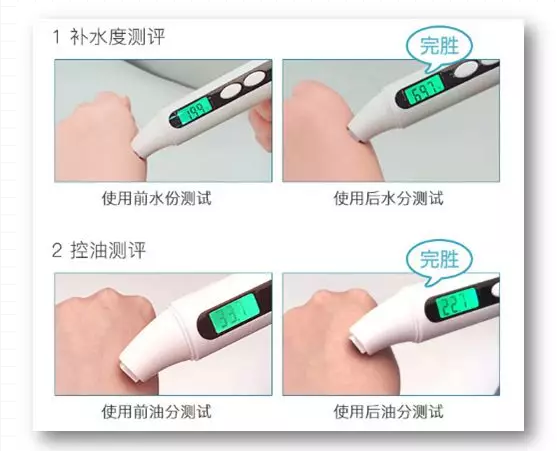 1 补水度测评

完胜

19.9

69.7

使用前水份测试

使用后水分测试

2 控油测评

完胜

33.7

22.7

使用前油分测试

使用后油分测试